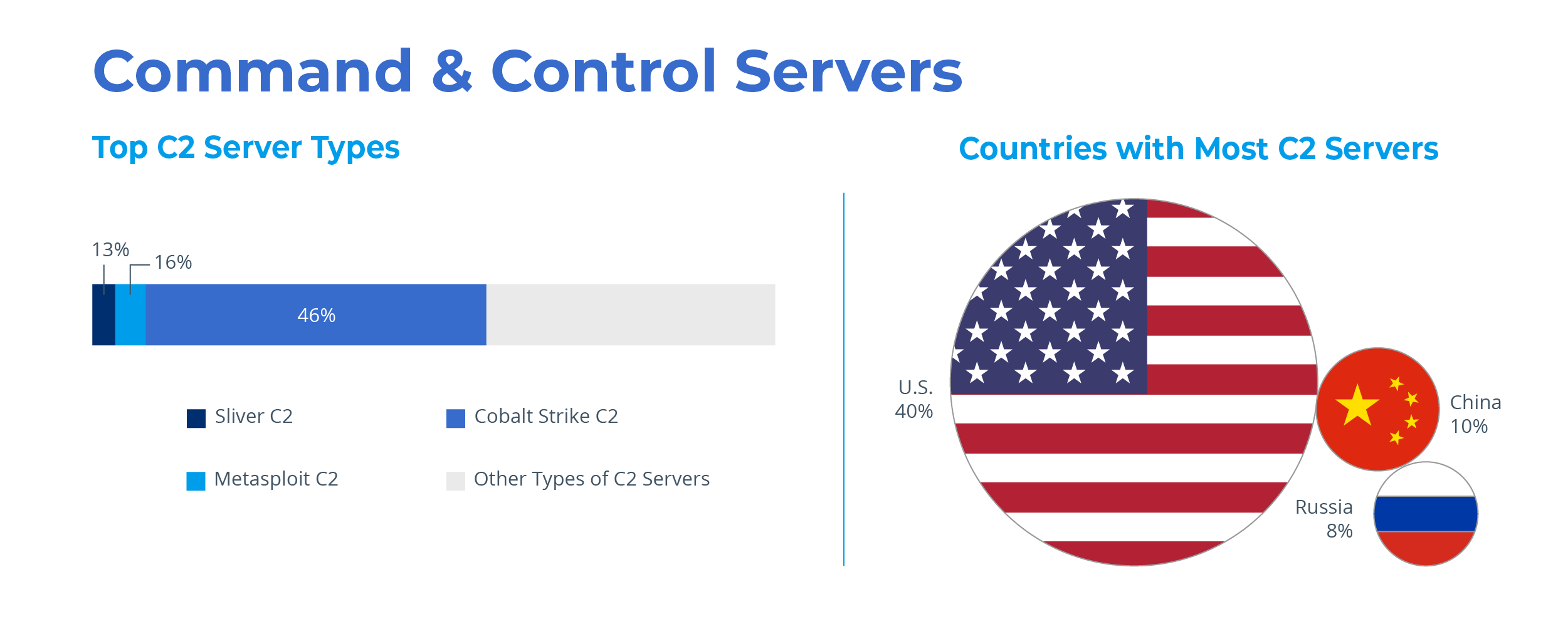 Command & Control Servers

Top C2 Server Types

13%

16%

46%

Sliver C2

Cobalt Strike C2

Metasploit C2

Other Types of C2 Servers

Countries with Most C2 Servers

U.S.
40%

China
10%

Russia
8%