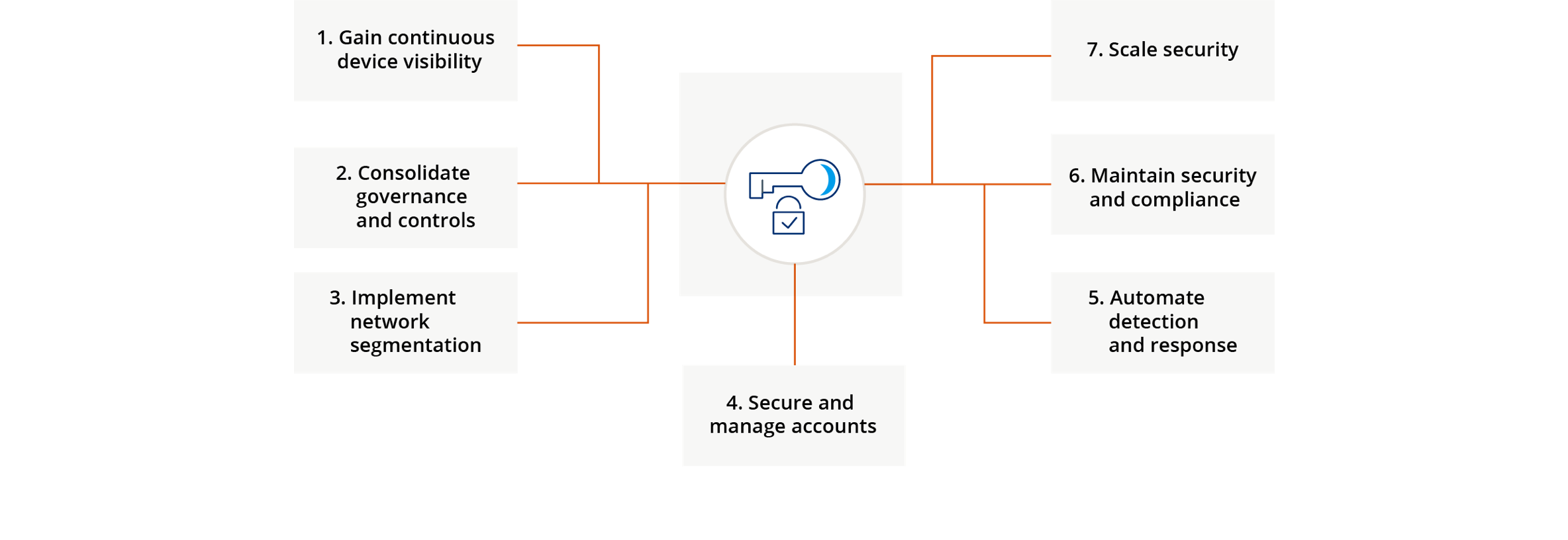 1. Gain continuous device visibility

2. Consolidate governance and controls

3. Implement network segmentation

4. Secure and manage accounts

5. Automate detection and response

6. Maintain security and compliance

7. Scale security